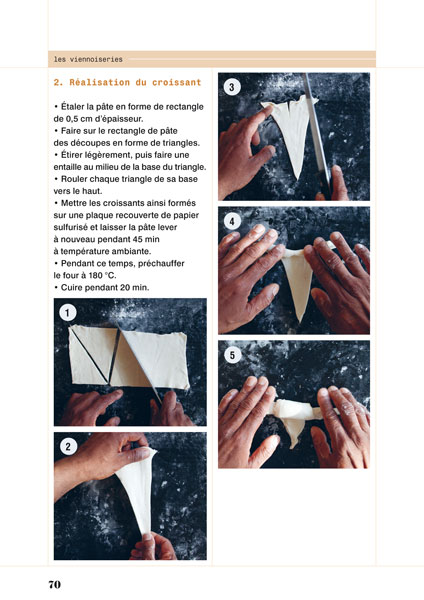 les viennoiseries

2. Réalisation du croissant

• Étaler la pâte en forme de rectangle de 0,5 cm d'épaisseur.
• Faire sur le rectangle de pâte des découpes en forme de triangles.
• Étirer légèrement, puis faire une entaille au milieu de la base du triangle.
• Rouler chaque triangle de sa base vers le haut.
• Mettre les croissants ainsi formés sur une plaque recouverte de papier sulfurisé et laisser la pâte lever à nouveau pendant 45 min à température ambiante.
• Pendant ce temps, préchauffer le four à 180 °C.
• Cuire pendant 20 min.

1

2

3

4

5

70