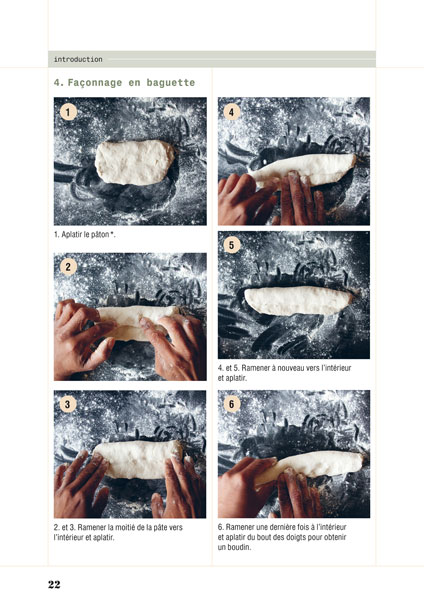 introduction

4. Façonnage en baguette

1

1. Aplatir le pâton *.

2

3

2. et 3. Ramener la moitié de la pâte vers l'intérieur et aplatir.

4

5

4. et 5. Ramener à nouveau vers l'intérieur et aplatir.

6

6. Ramener une dernière fois à l'intérieur et aplatir du bout des doigts pour obtenir un boudin.

22